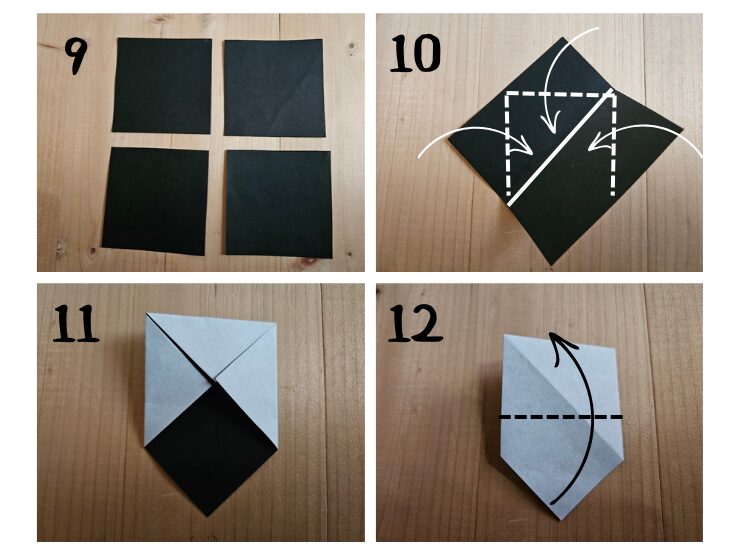 9

10

11

12