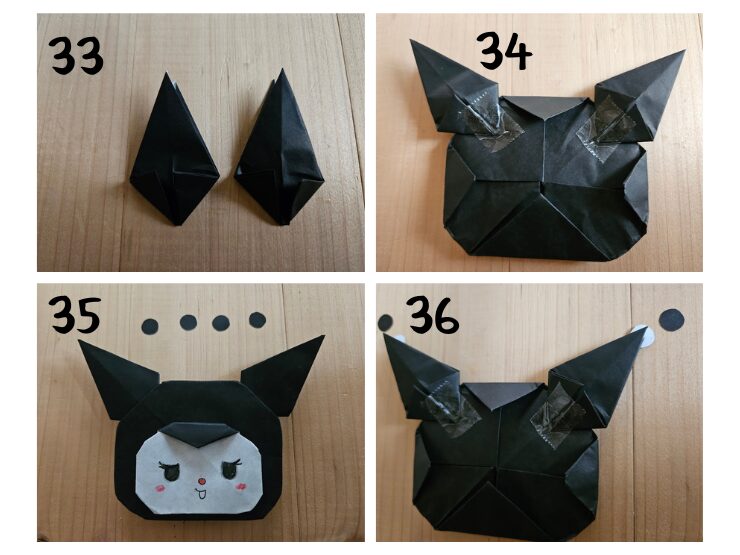 33

34

35

36