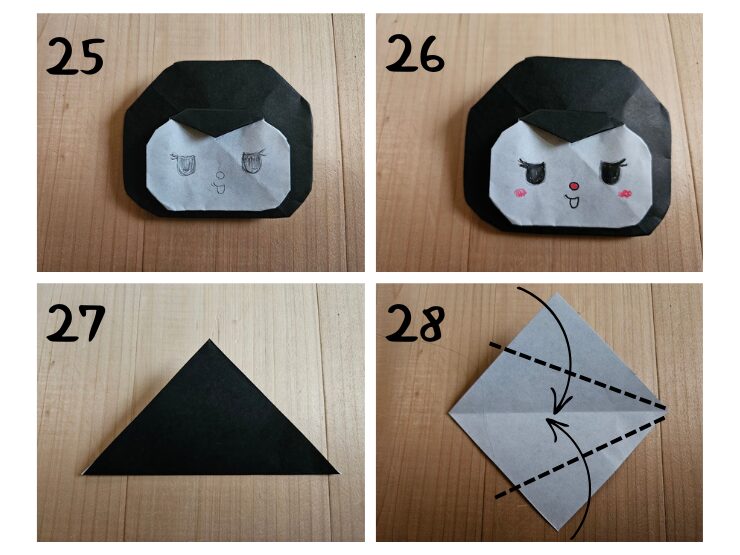 25

26

27

28