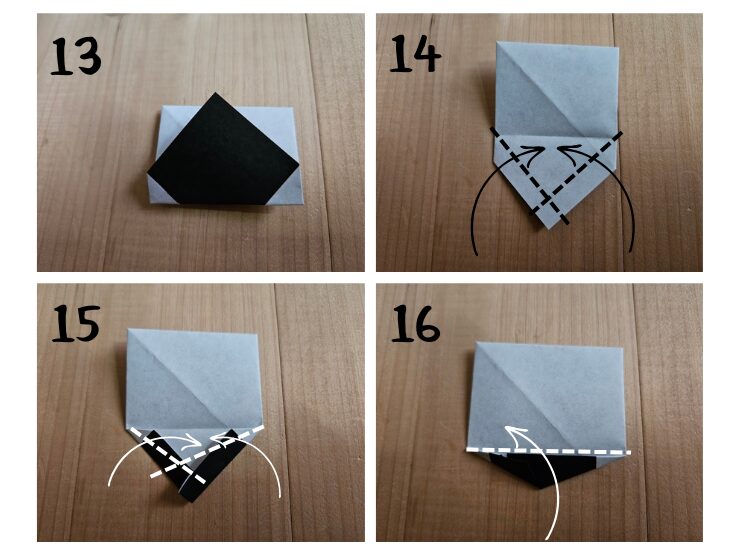 13

14

15

16