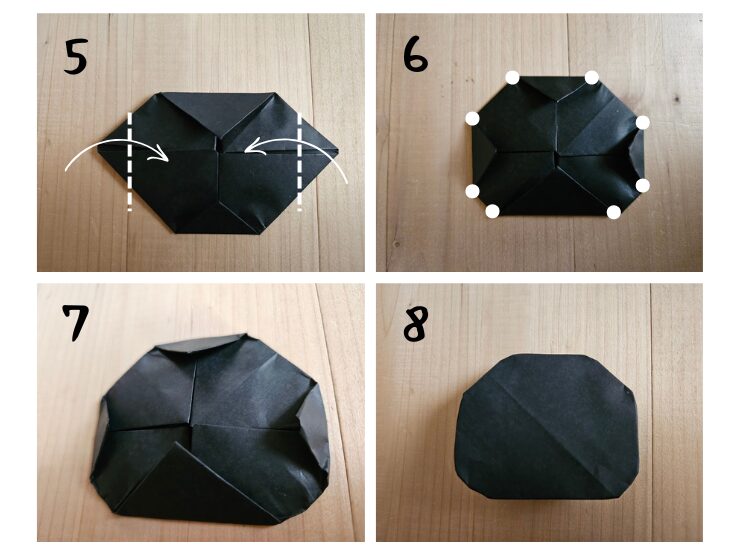 5

6

7

8