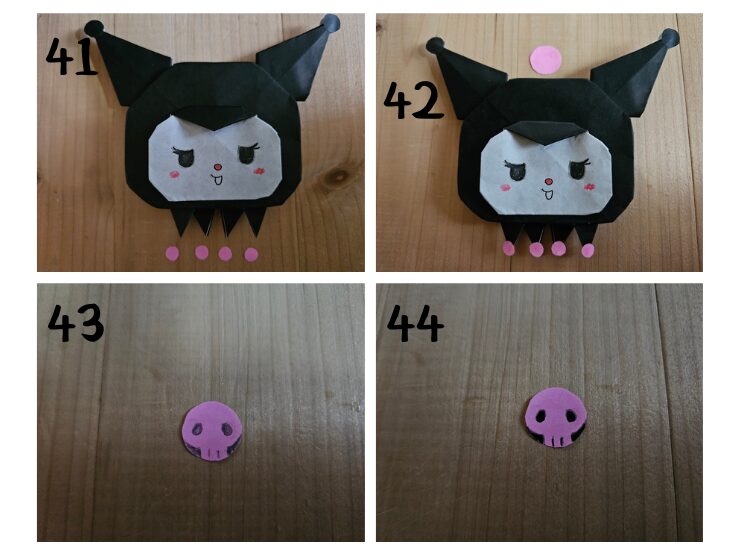 41

42

43

44