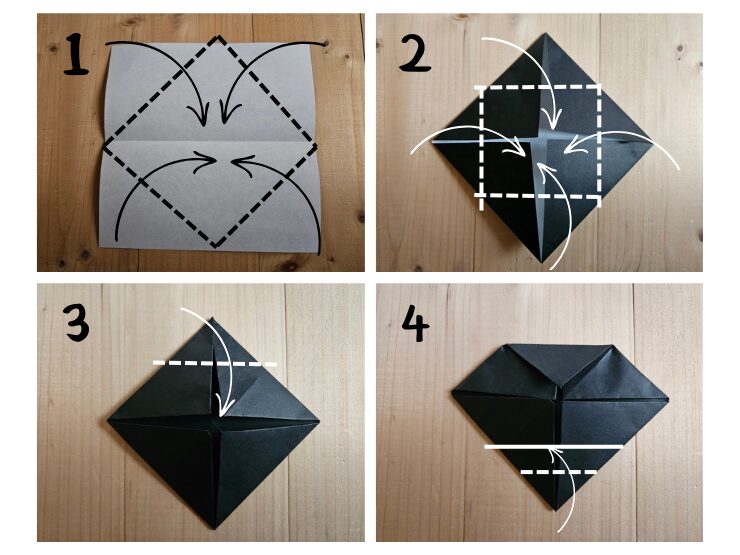 1

2

3

4